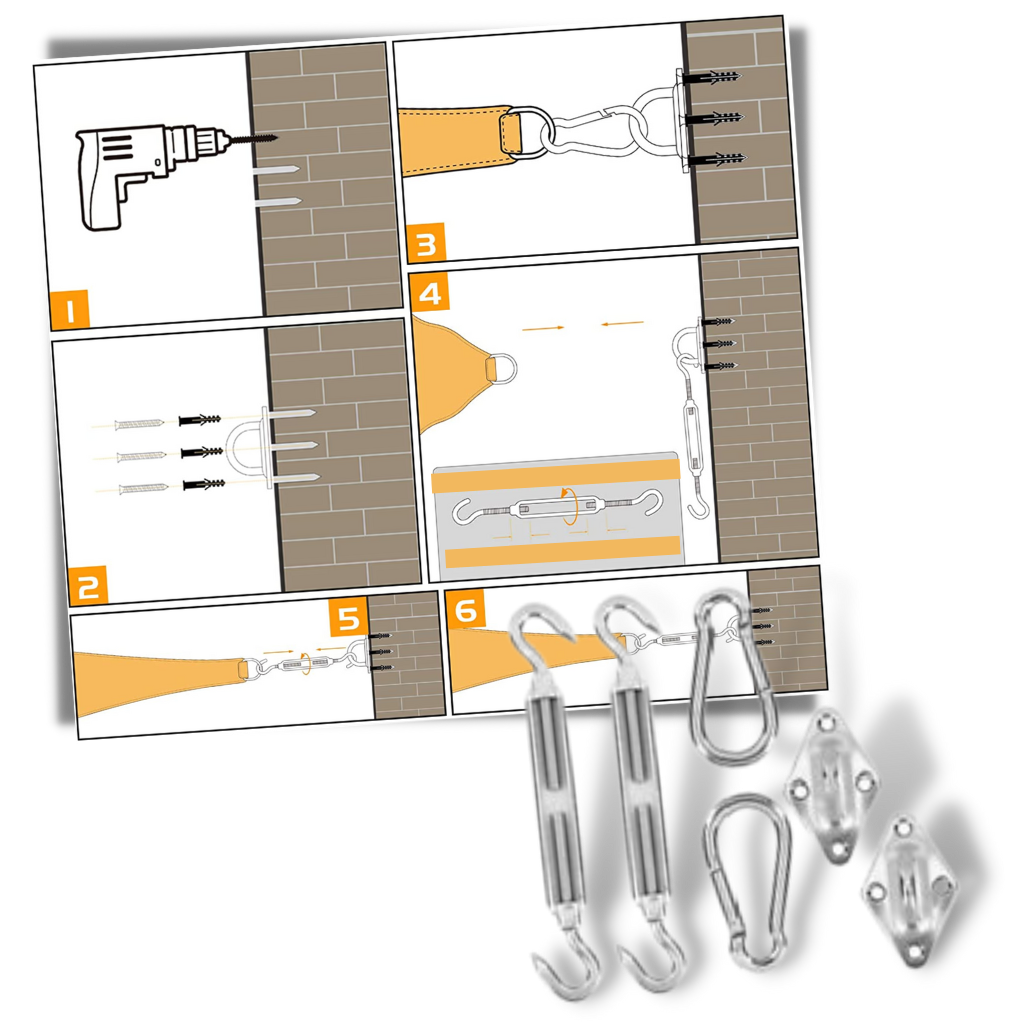 1

3

4

2

5

6