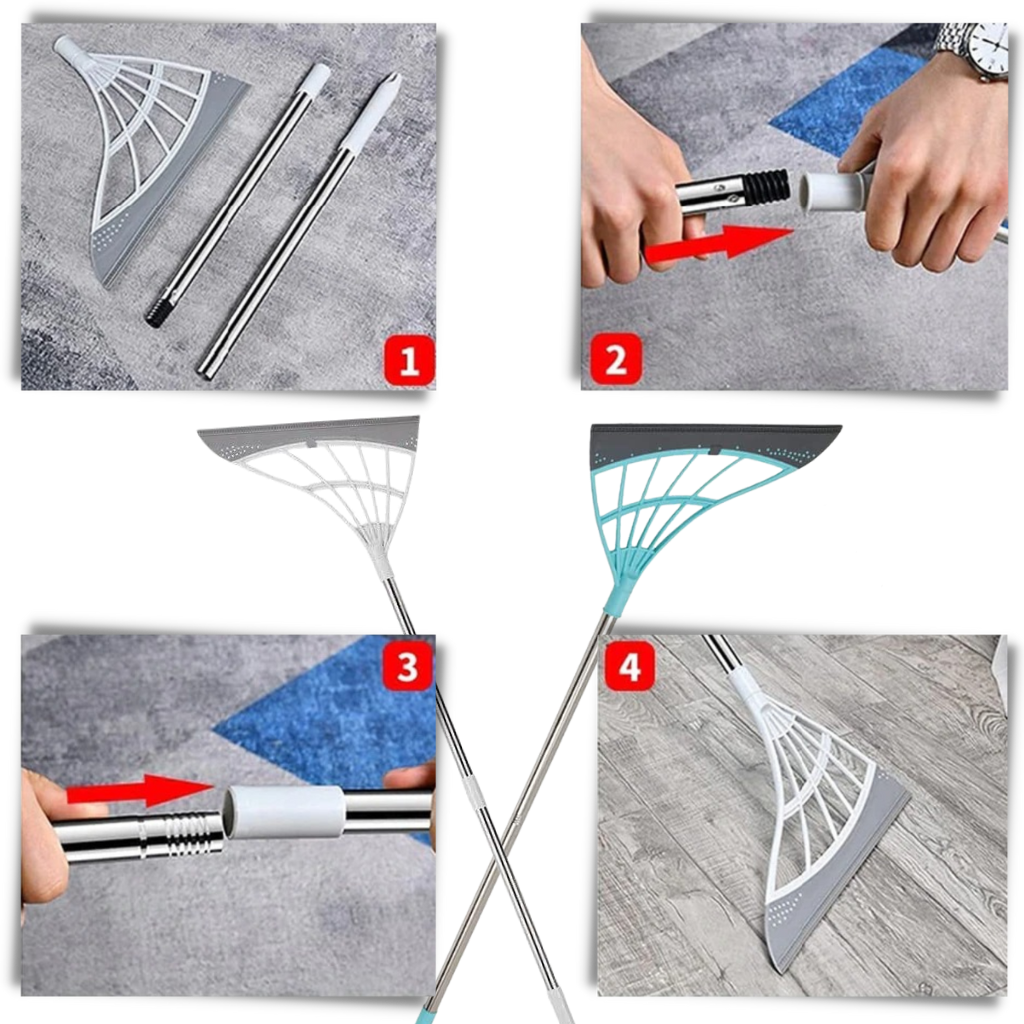 1

2

3

4