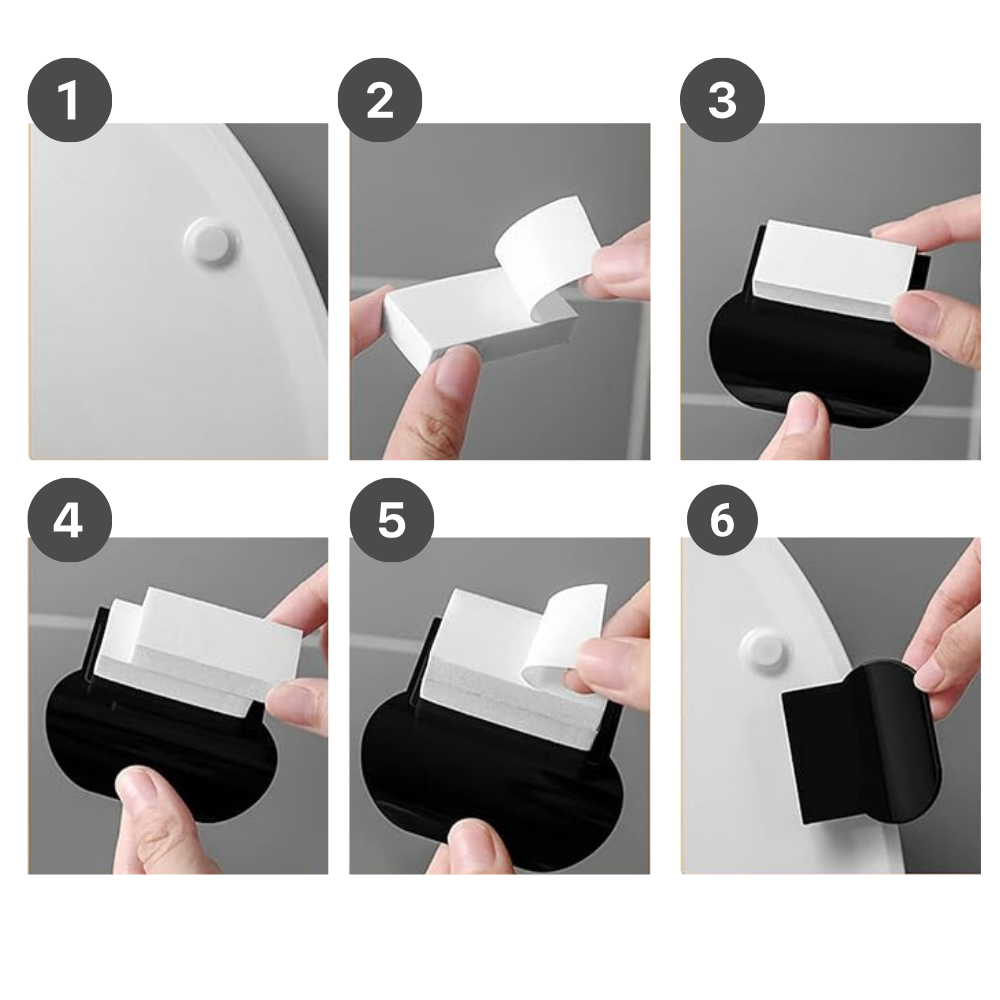 1

2

3

4

5

6